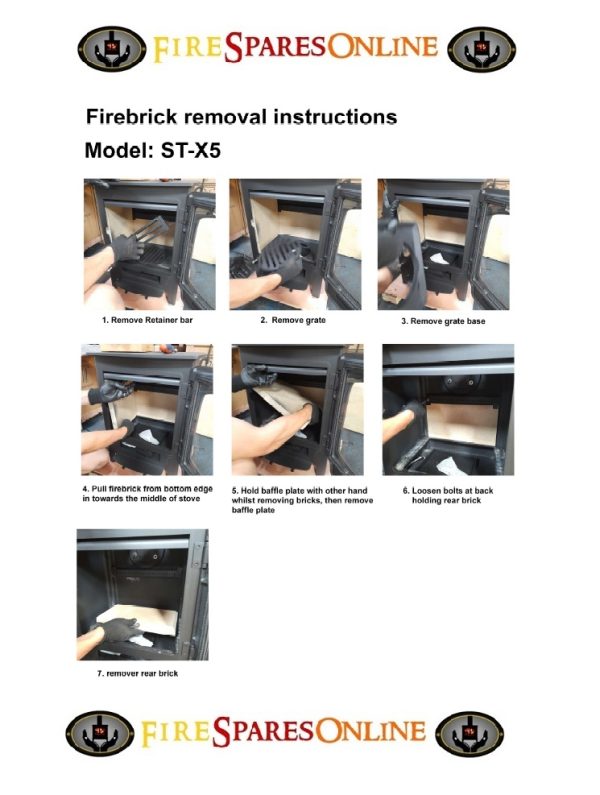 FIRESPARESONLINE

Firebrick removal instructions

Model: ST-X5

1. Remove Retainer bar

2. Remove grate

3. Remove grate base

4. Pull firebrick from bottom edge in towards the middle of stove

5. Hold baffle plate with other hand whilst removing bricks, then remove baffle plate

6. Loosen bolts at back holding rear brick

7. remover rear brick

FIRESPARESONLINE